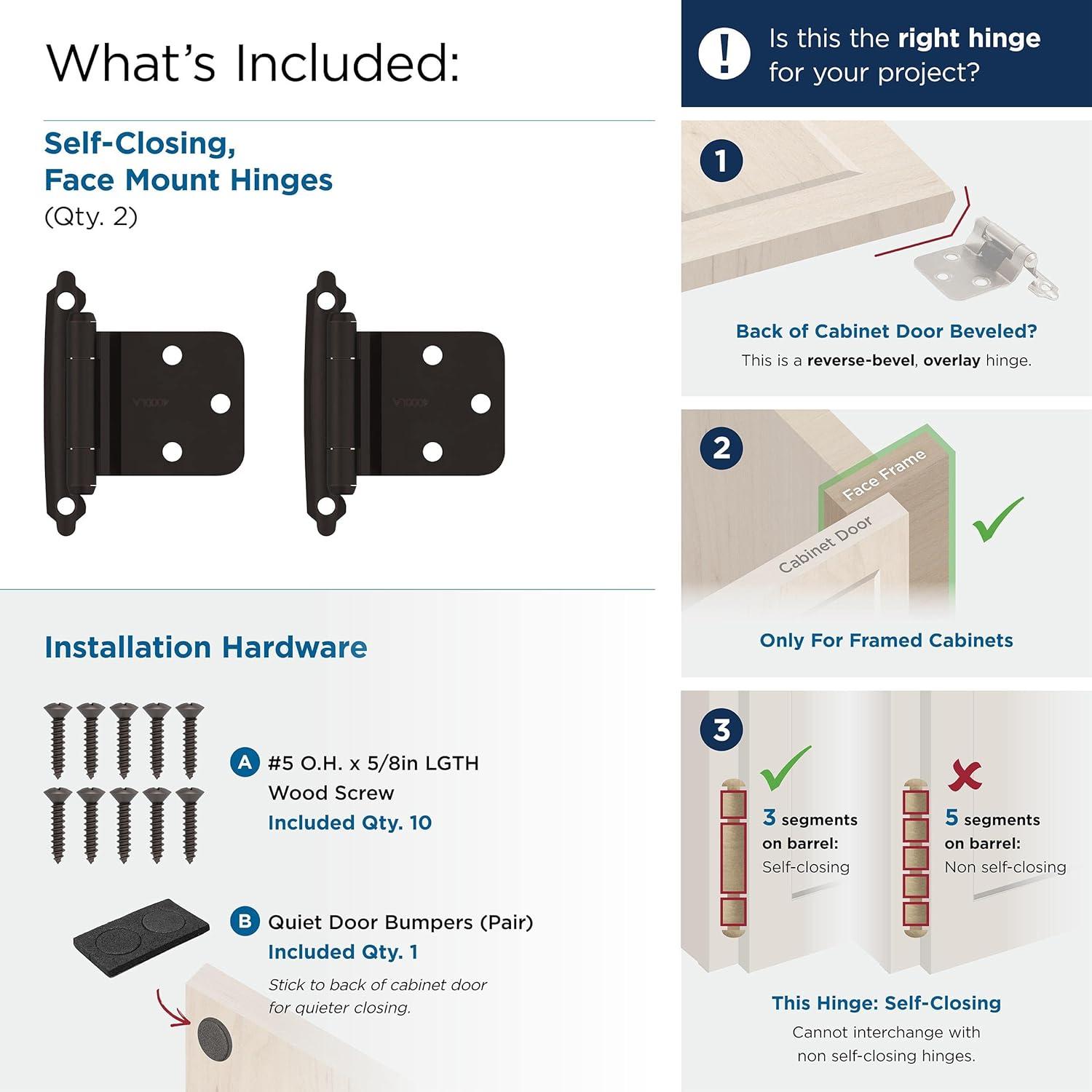 What's Included:

Self-Closing, Face Mount Hinges
(Qty. 2)

Installation Hardware

A #5 O.H. x 5/8in LGTH Wood Screw
Included Qty. 10

B Quiet Door Bumpers (Pair)
Included Qty. 1
Stick to back of cabinet door for quieter closing.

! Is this the right hinge for your project?

1
Back of Cabinet Door Beveled?
This is a reverse-bevel, overlay hinge.

2
Face Frame
Cabinet Door
Only For Framed Cabinets

3
3 segments on barrel: Self-closing
5 segments on barrel: Non self-closing

This Hinge: Self-Closing
Cannot interchange with non self-closing hinges.