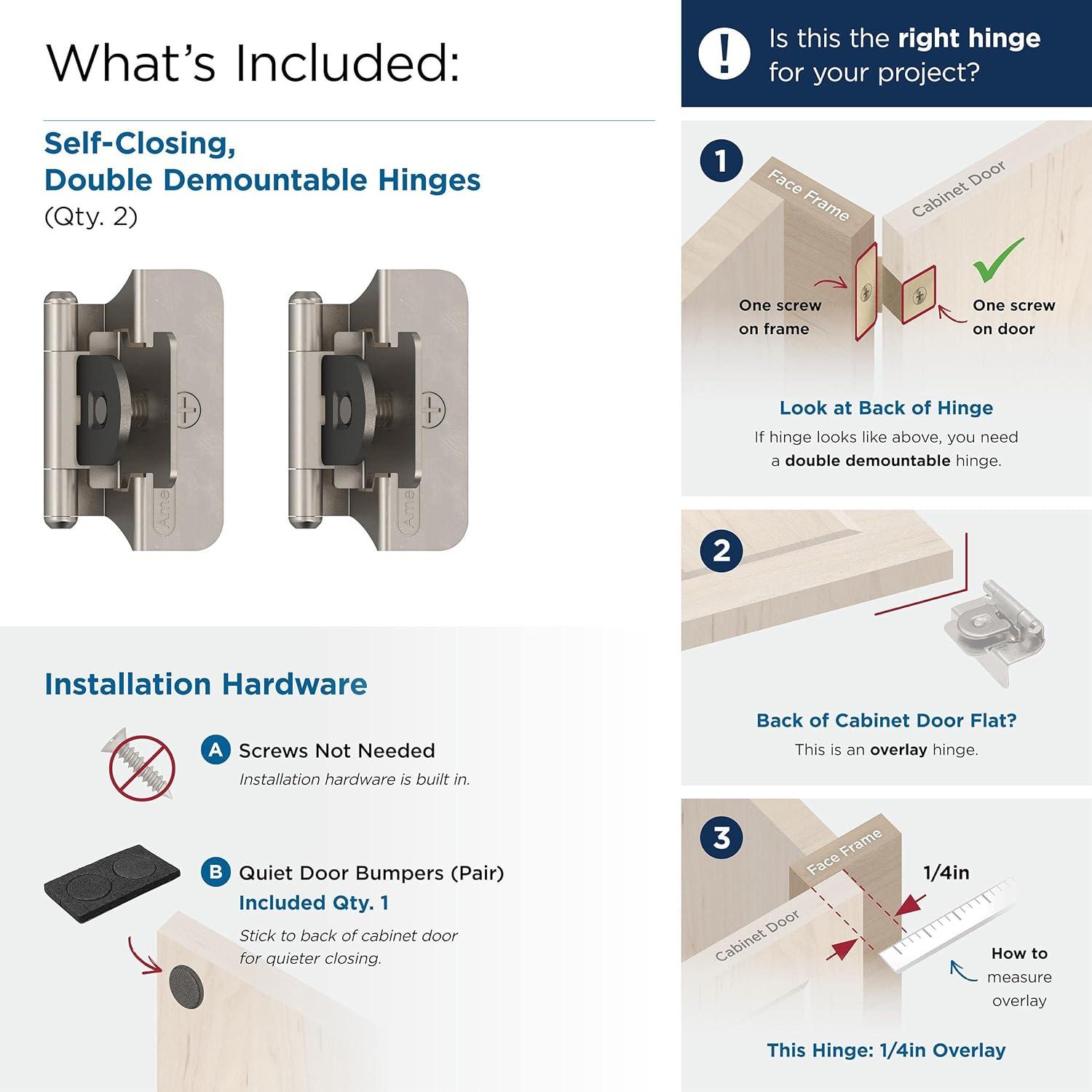 What's Included:

Self-Closing,
Double Demountable Hinges
(Qty. 2)

Ame

Ame

Installation Hardware

A Screws Not Needed
Installation hardware is built in.

B Quiet Door Bumpers (Pair)
Included Qty. 1
Stick to back of cabinet door for quieter closing.

! Is this the right hinge for your project?

1

Face Frame

Cabinet Door

One screw on frame

One screw on door

Look at Back of Hinge
If hinge looks like above, you need a double demountable hinge.

2

Back of Cabinet Door Flat?
This is an overlay hinge.

3

Face Frame

Cabinet Door

1/4in

How to measure overlay

This Hinge: 1/4in Overlay